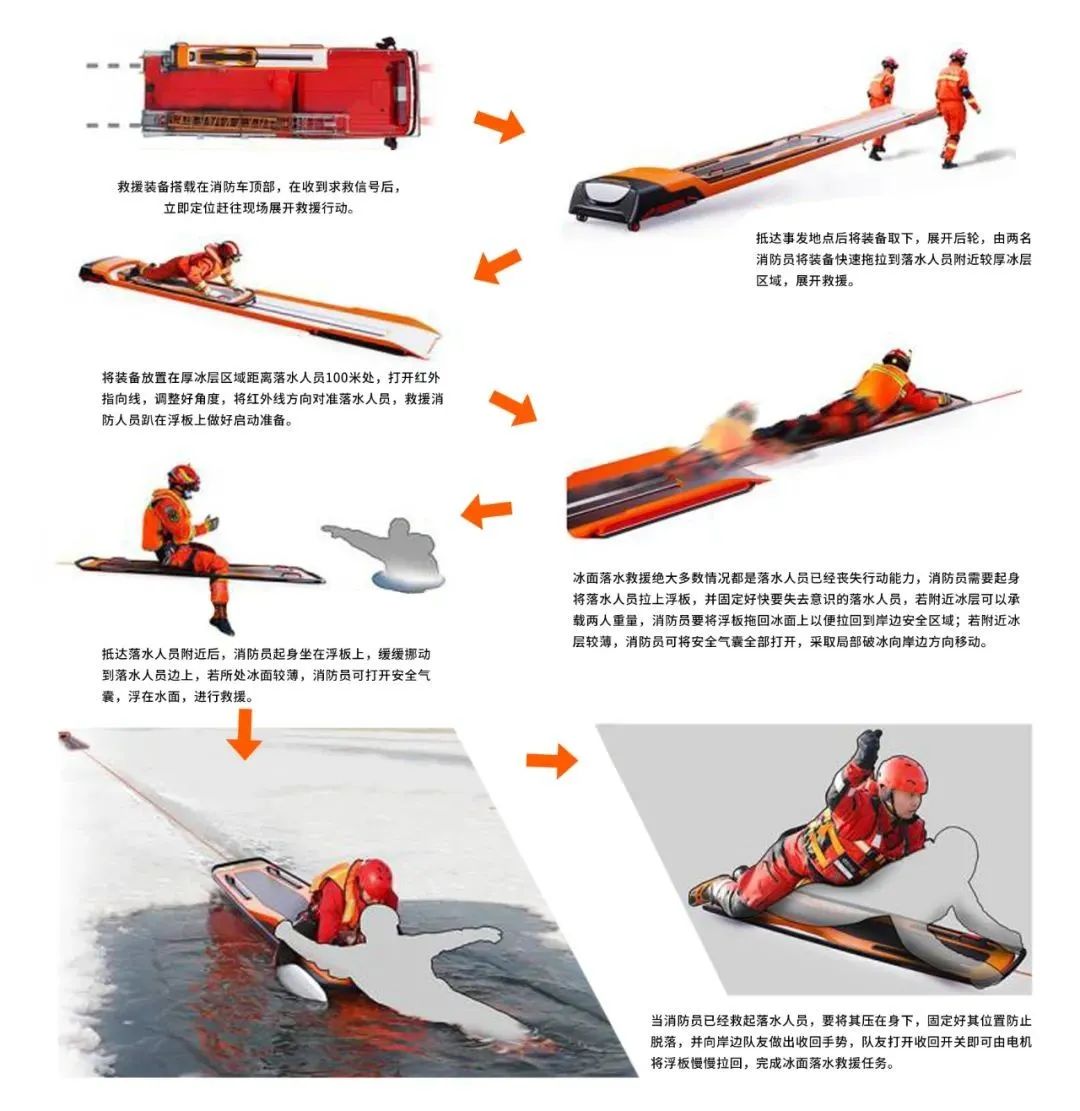 救援装备搭载在消防车顶部，在收到求救信号后，立即定位赶往现场展开救援行动。

抵达事发地点后将装备取下，展开后轮，由两名消防员将装备快速拖拉到落水人员附近较厚冰层区域，展开救援。

将装备放置在厚冰层区域距离落水人员100米处，打开红外指向线，调整好角度，将红外线方向对准落水人员，救援消防人员趴在浮板上做好启动准备。

冰面落水救援绝大多数情况都是落水人员已经丧失行动能力，消防员需要起身将落水人员拉上浮板，并固定好快要失去意识的落水人员，若附近冰层可以承载两人重量，消防员要将浮板拖回冰面上以便拉回到岸边安全区域；若附近冰层较薄，消防员可将安全气囊全部打开，采取局部破冰向岸边方向移动。

抵达落水人员附近后，消防员起身坐在浮板上，缓缓挪动到落水人员边上，若所处冰面较薄，消防员可打开安全气囊，浮在水面，进行救援。

当消防员已经救起落水人员，要将其压在身下，固定好其位置防止脱落，并向岸边队友做出收回手势，队友打开收回开关即可由电机将浮板慢慢拉回，完成冰面落水救援任务。